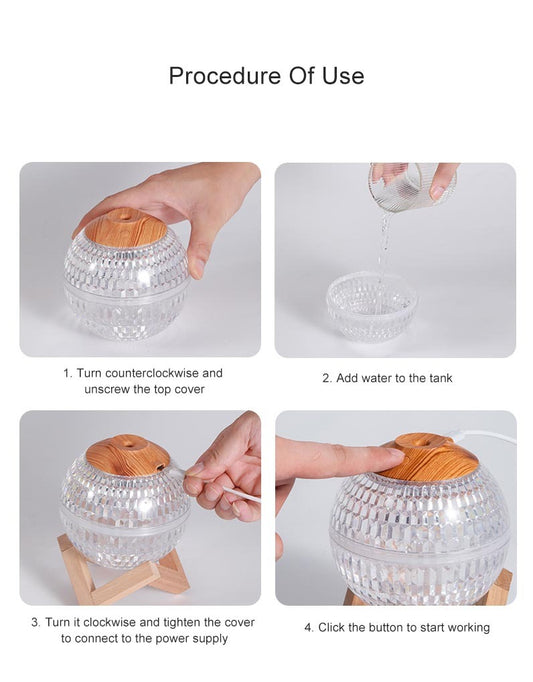 Procedure Of Use

1. Turn counterclockwise and unscrew the top cover

2. Add water to the tank

3. Turn it clockwise and tighten the cover to connect to the power supply

4. Click the button to start working